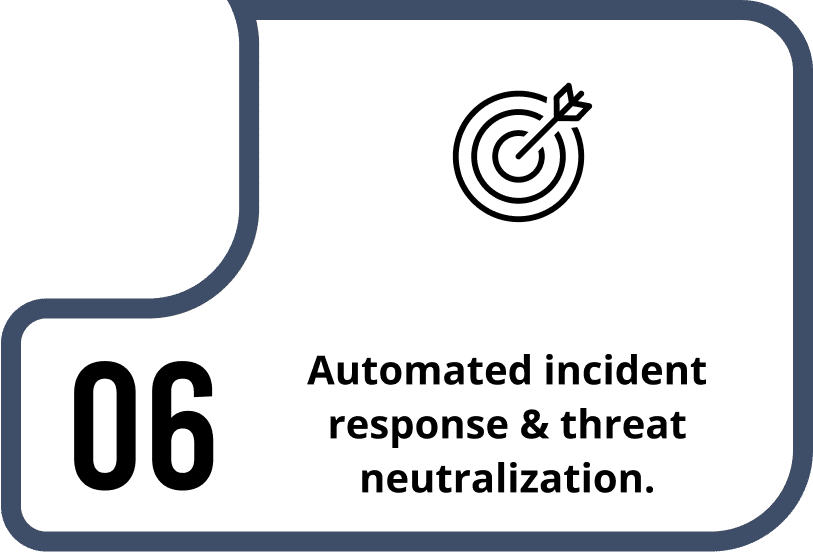 06

Automated incident response & threat neutralization.