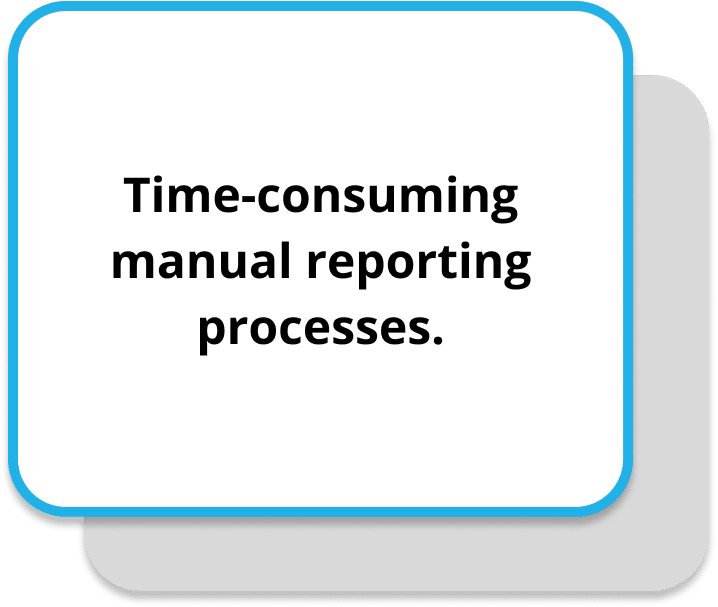 Time-consuming manual reporting processes.