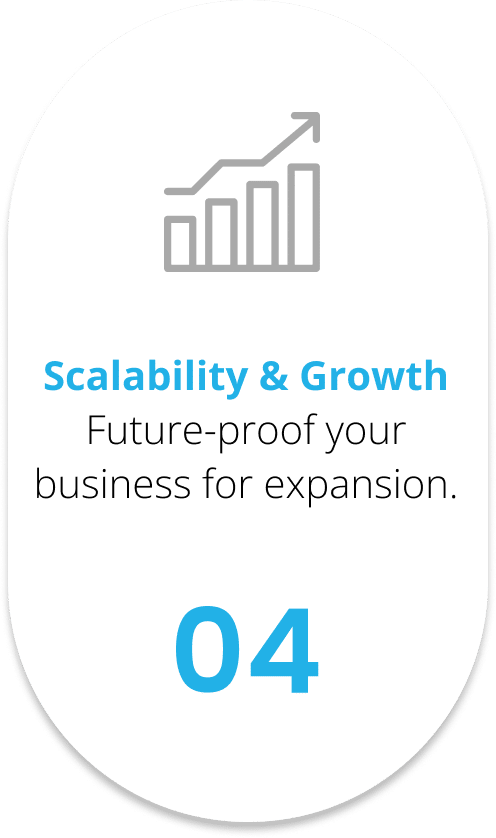 Scalability & Growth
Future-proof your business for expansion.

04