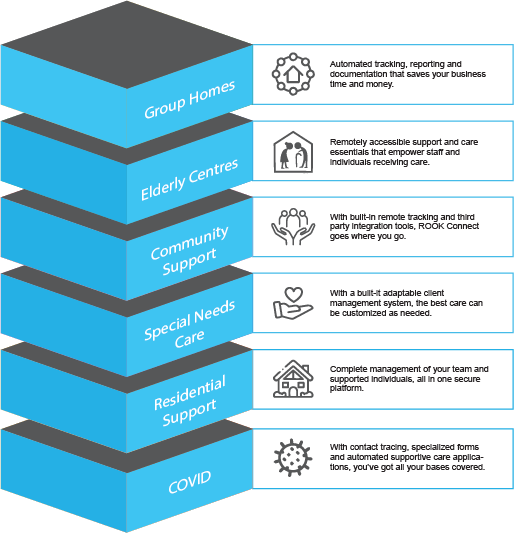 Group Homes

Automated tracking, reporting and documentation that saves your business time and money.

Elderly Centres

Remotely accessible support and care essentials that empower staff and individuals receiving care.

Community Support

With built-in remote tracking and third party integration tools, ROOK Connect goes where you go.

Special Needs Care

With a built-it adaptable client management system, the best care can be customized as needed.

Residential Support

Complete management of your team and supported individuals, all in one secure platform.

COVID

With contact tracing, specialized forms and automated supportive care applications, you've got all your bases covered.